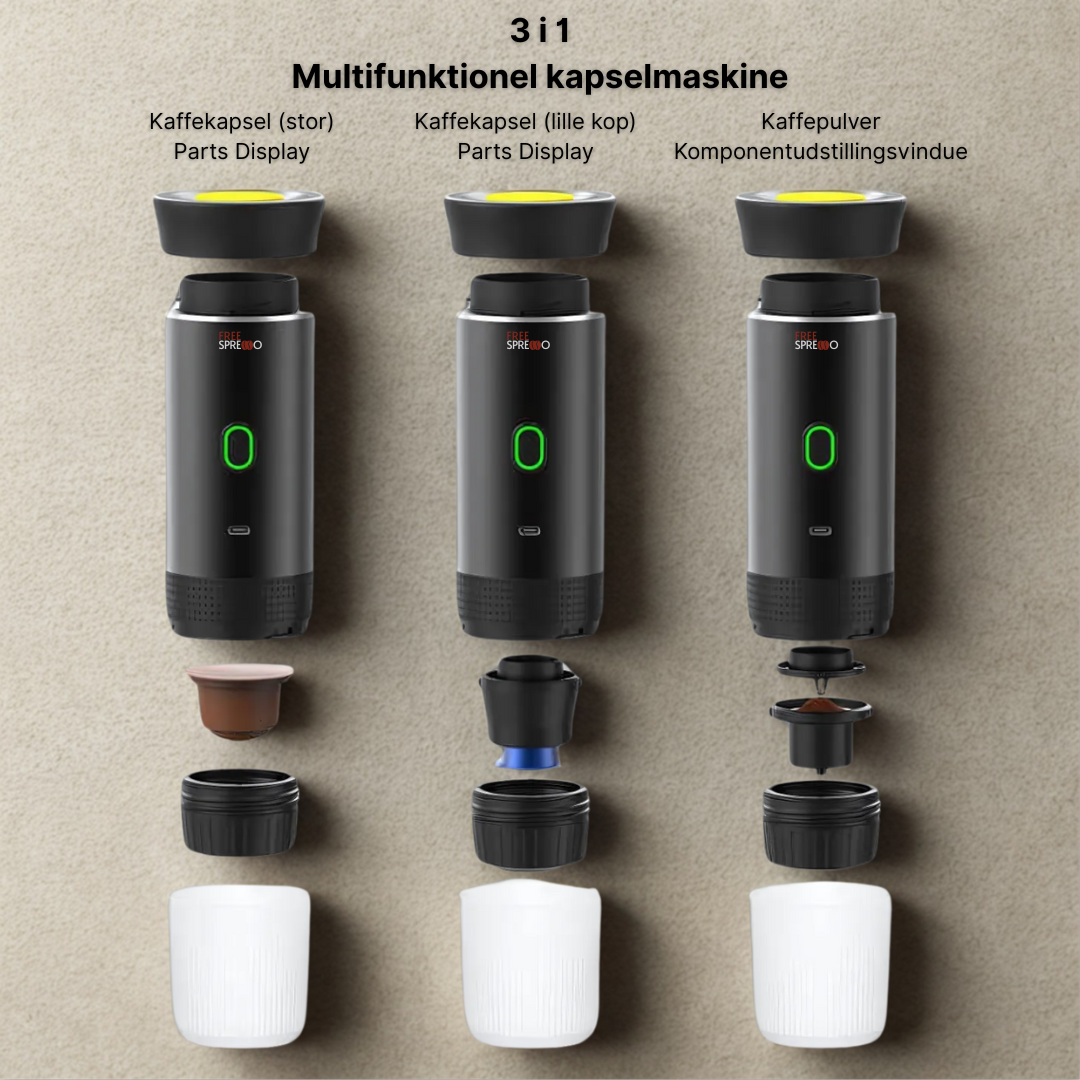 3 i 1
Multifunktionel kapselmaskine

Kaffekapsel (stor)
Parts Display

Kaffekapsel (lille kop)
Parts Display

Kaffepulver
Komponentudstillingsvindue

FREE
SPRESSO

FREE
SPRESSO

FREE
SPRESSO